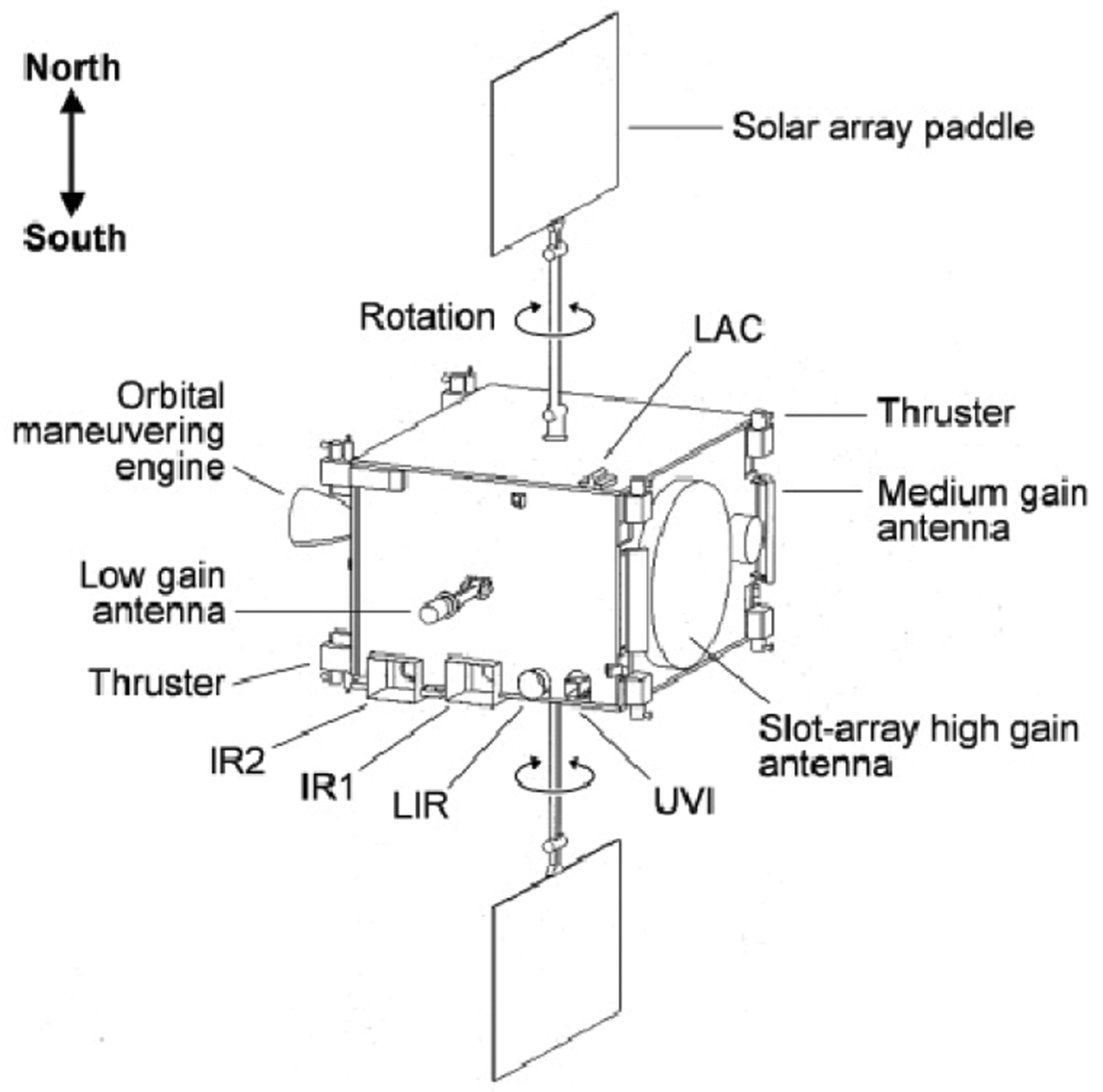 North

South

Solar array paddle

Rotation

LAC

Orbital maneuvering engine

Thruster

Medium gain antenna

Low gain antenna

Thruster

IR2

IR1

LIR

UVI

Slot-array high gain antenna